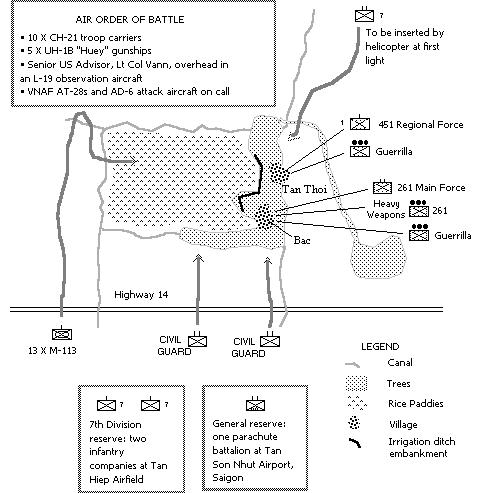 AIR ORDER OF BATTLE
▪ 10 X CH-21 troop carriers
▪ 5 X UH-1B "Huey" gunships
▪ Senior US Advisor, Lt Col Vann, overhead in an L-19 observation aircraft
▪ VNAF AT-28s and AD-6 attack aircraft on call

7

To be inserted by helicopter at first light

1

451 Regional Force

Guerrilla

Tan Thoi

261 Main Force

Heavy Weapons

261

Guerrilla

Bac

Highway 14

13 X M-113

CIVIL GUARD

CIVIL GUARD

LEGEND
Canal
Trees
Rice Paddies
Village
Irrigation ditch embankment

7 7

7th Division reserve: two infantry companies at Tan Hiep Airfield

General reserve: one parachute battalion at Tan Son Nhut Airport, Saigon